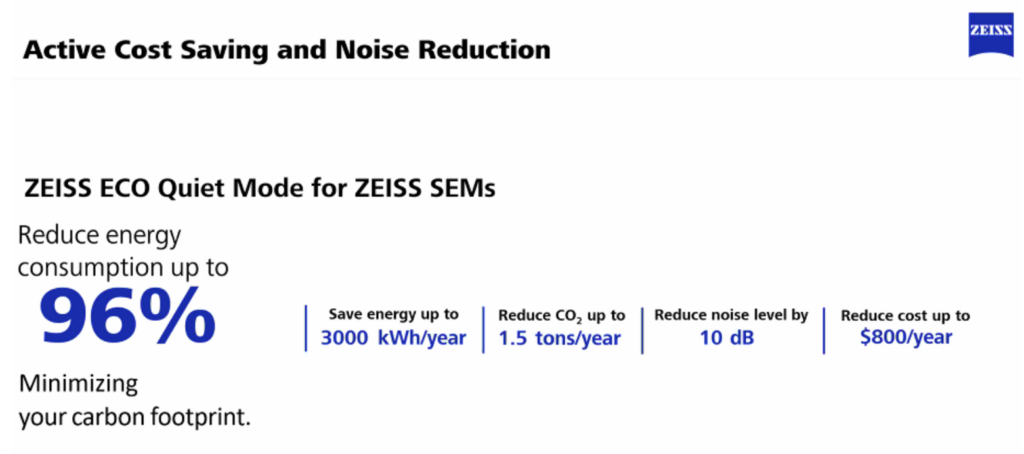 Active Cost Saving and Noise Reduction

ZEISS

ZEISS ECO Quiet Mode for ZEISS SEMs

Reduce energy consumption up to

96%

Minimizing your carbon footprint.

Save energy up to
3000 kWh/year

Reduce $CO_2$ up to
1.5 tons/year

Reduce noise level by
10 dB

Reduce cost up to
$800/year